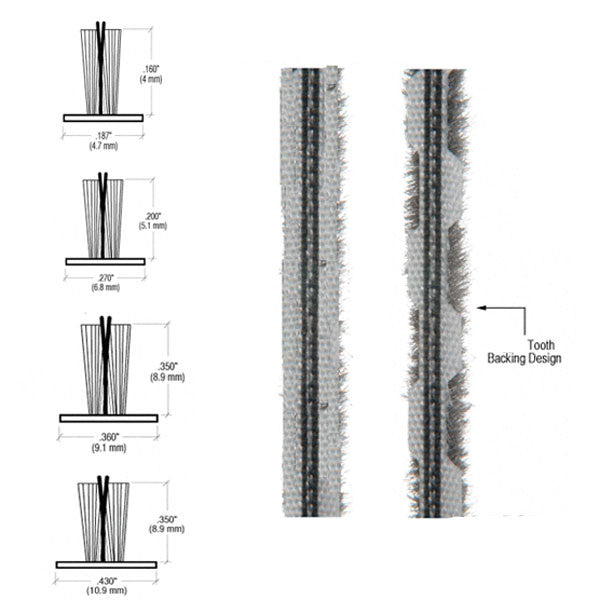 .160"
(4 mm)
.187"
(4.7 mm)

.200"
(5.1 mm)
.270"
(6.8 mm)

.350"
(8.9 mm)
.360"
(9.1 mm)

.350"
(8.9 mm)
.430"
(10.9 mm)

Tooth
Backing Design