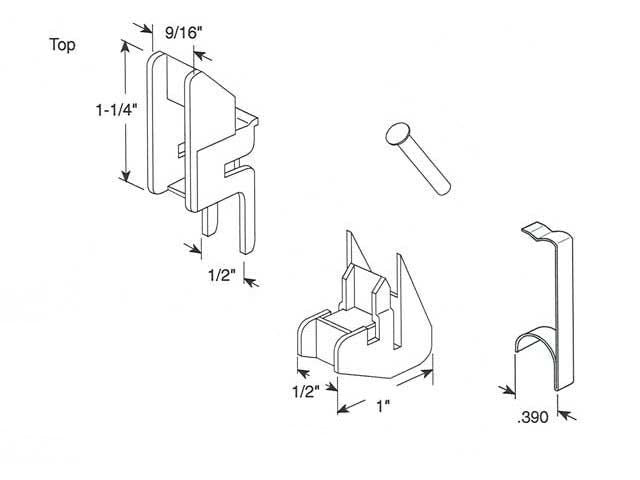 Top

9/16"

1-1/4"

1/2"

1/2"

1"

.390