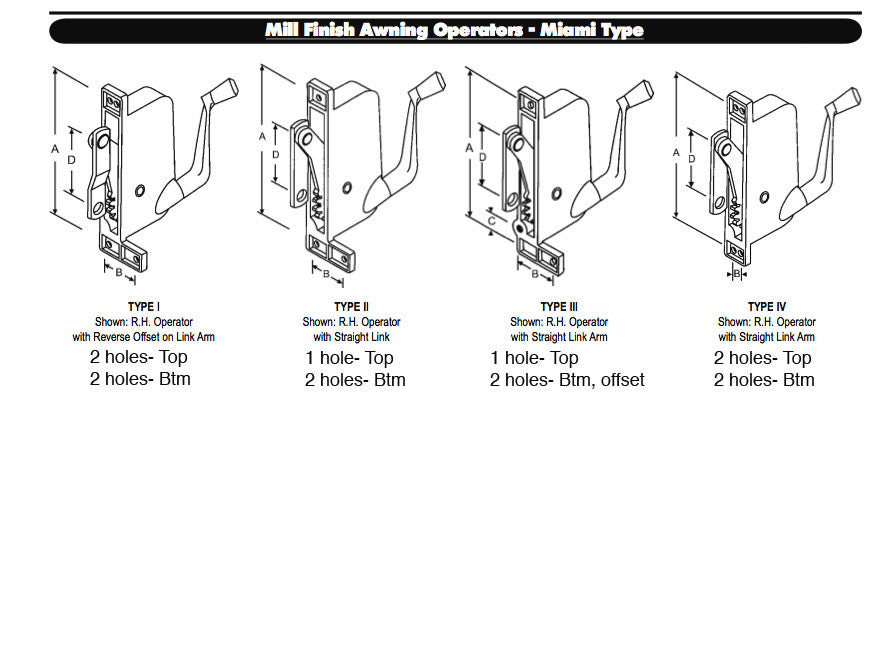 Mill Finish Awning Operators - Miami Type

A
D
B

TYPE I
Shown: R.H. Operator
with Reverse Offset on Link Arm
2 holes- Top
2 holes- Btm

A
D
B

TYPE II
Shown: R.H. Operator
with Straight Link
1 hole- Top
2 holes- Btm

A
D
C
B

TYPE III
Shown: R.H. Operator
with Straight Link Arm
1 hole- Top
2 holes- Btm, offset

A
D
B

TYPE IV
Shown: R.H. Operator
with Straight Link Arm
2 holes- Top
2 holes- Btm