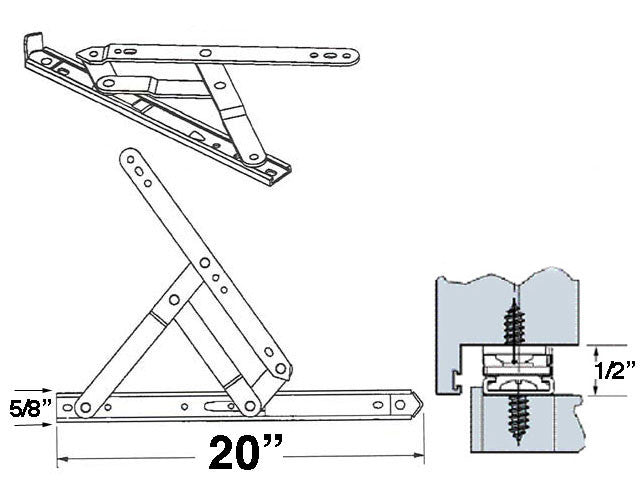 5/8"

20"

1/2"