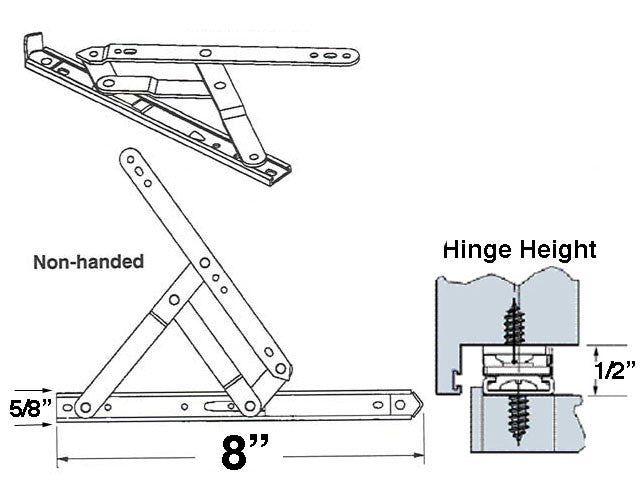 Non-handed

Hinge Height

1/2"

5/8"

8"