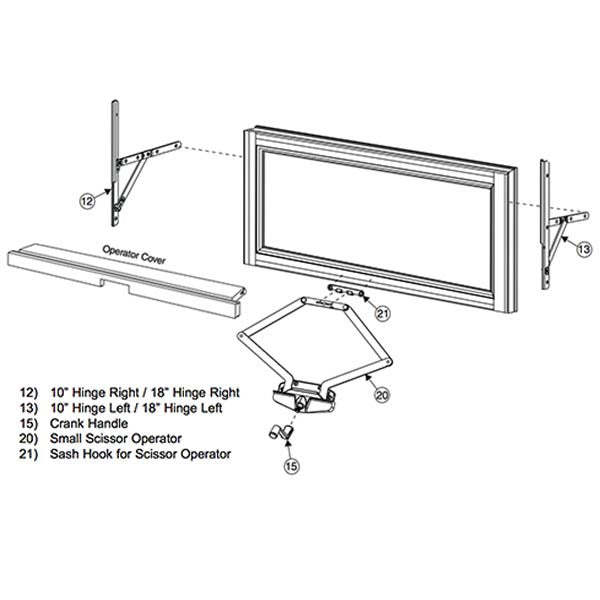 12

Operator Cover

13

21

20

15

12) 10" Hinge Right / 18" Hinge Right
13) 10" Hinge Left / 18" Hinge Left
15) Crank Handle
20) Small Scissor Operator
21) Sash Hook for Scissor Operator