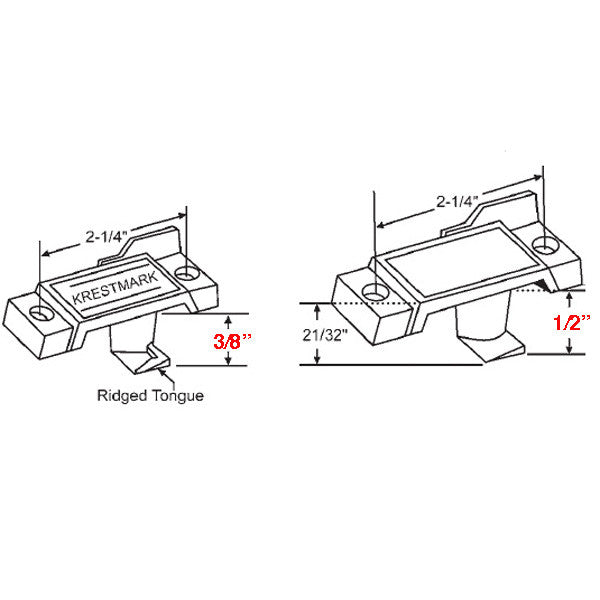 2-1/4"

KRESTMARK

3/8"

Ridged Tongue

2-1/4"

21/32"

1/2"