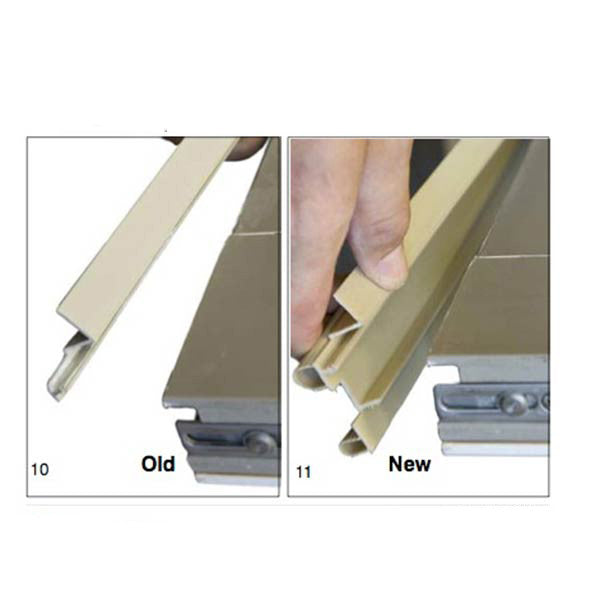 10 Old

11 New