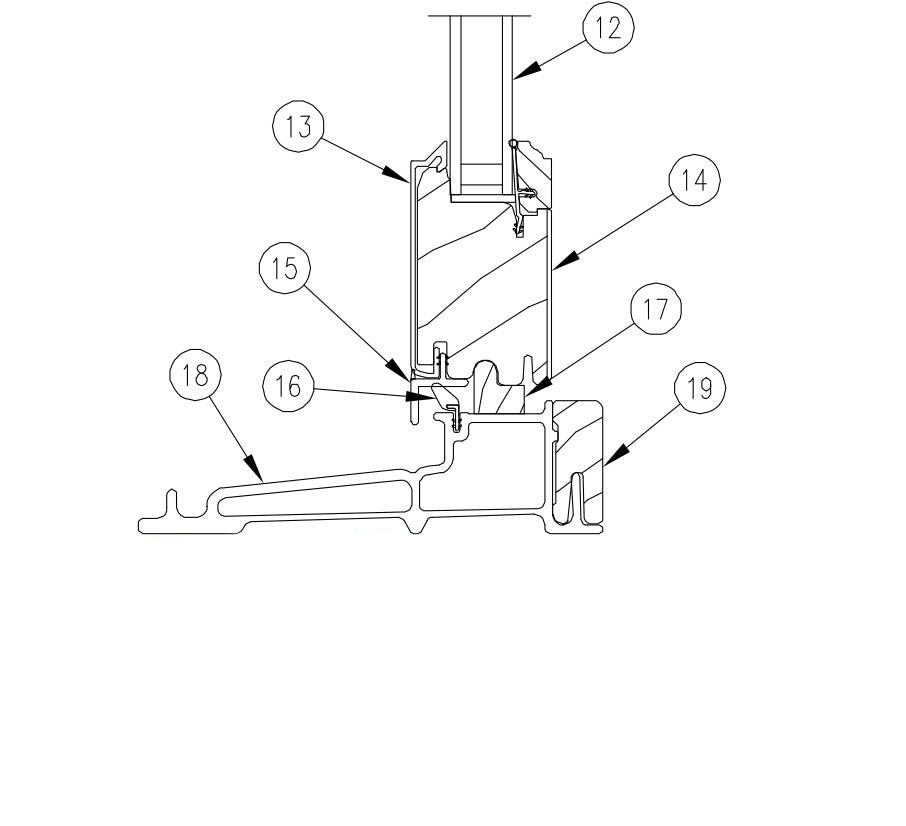 12
13
14
15
17
18
16
19