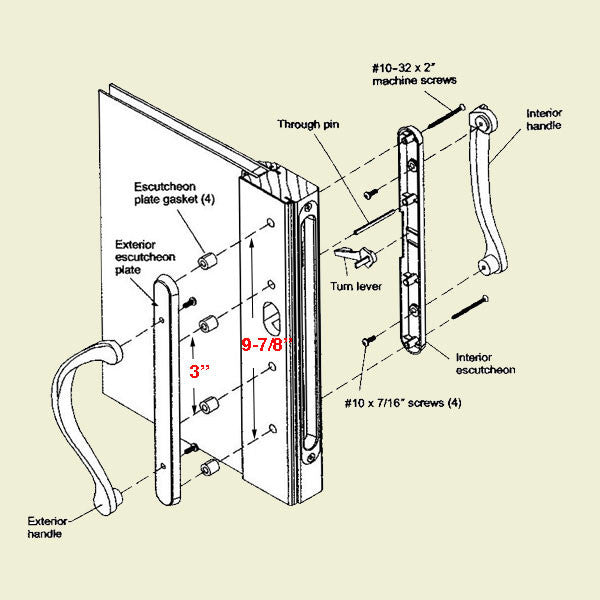 #10-32 x 2" machine screws

Interior handle

Through pin

Escutcheon plate gasket (4)

Exterior escutcheon plate

Turn lever

9-7/8"

3"

Interior escutcheon

#10 x 7/16" screws (4)

Exterior handle