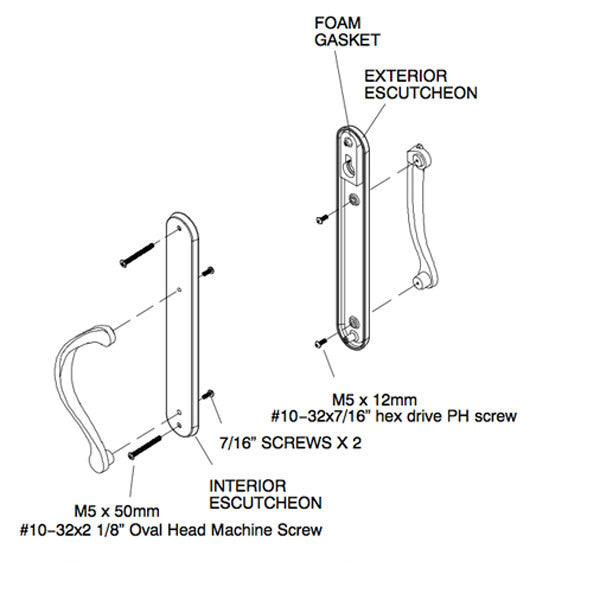 FOAM
GASKET

EXTERIOR
ESCUTCHEON

M5 x 12mm
#10-32x7/16" hex drive PH screw

7/16" SCREWS X 2

INTERIOR
ESCUTCHEON

M5 x 50mm
#10-32x2 1/8" Oval Head Machine Screw