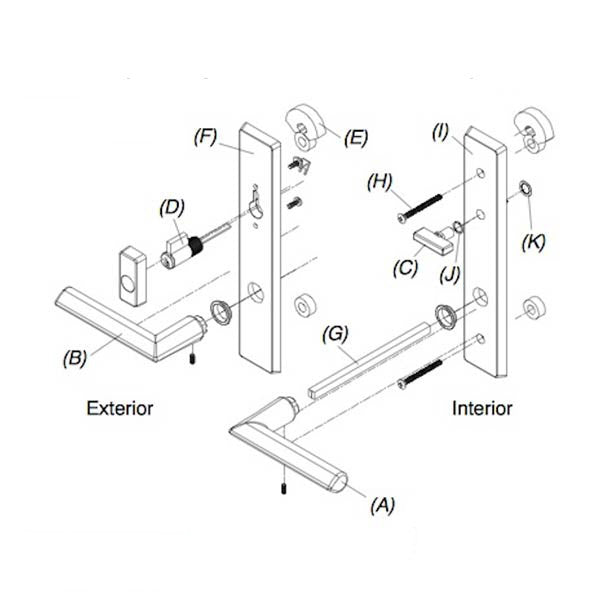 (F)
(E)
(I)
(H)
(D)
(K)
(C)
(J)
(G)
(B)
Exterior
Interior
(A)