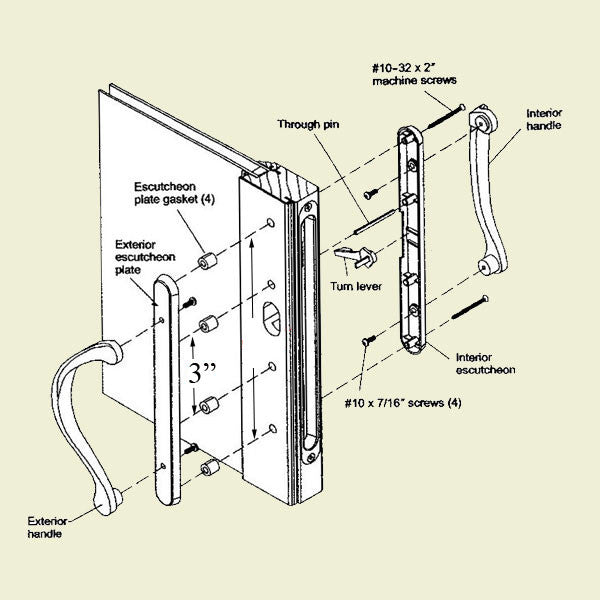 #10-32 x 2" machine screws

Interior handle

Through pin

Escutcheon plate gasket (4)

Exterior escutcheon plate

Turn lever

3"

Interior escutcheon

#10 x 7/16" screws (4)

Exterior handle