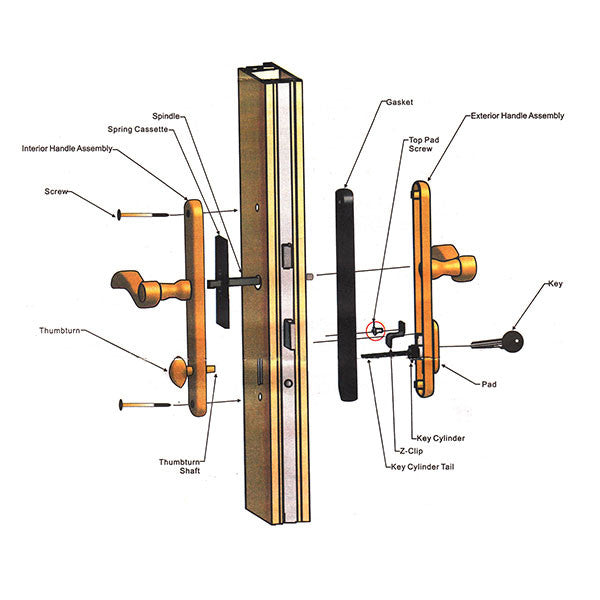 Spindle
Spring Cassette
Interior Handle Assembly
Screw
Thumbturn
Thumbturn Shaft
Gasket
Exterior Handle Assembly
Top Pad Screw
Key
Pad
Key Cylinder
Z-Clip
Key Cylinder Tail