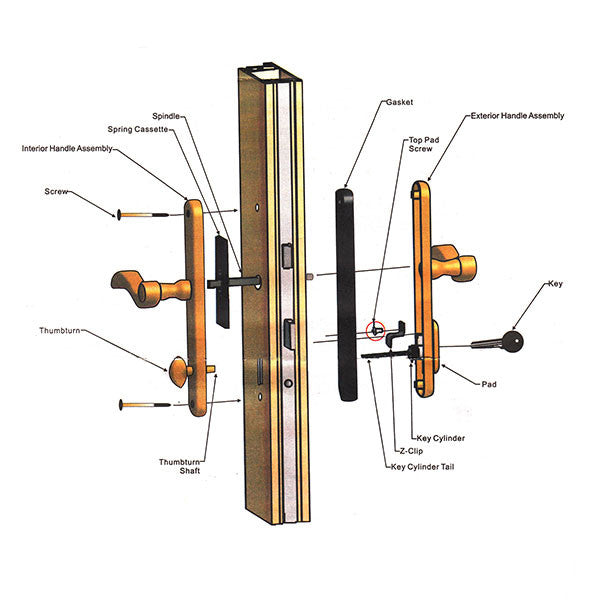 Spindle
Spring Cassette
Interior Handle Assembly
Screw
Thumbturn
Thumbturn Shaft
Gasket
Exterior Handle Assembly
Top Pad Screw
Key
Pad
Key Cylinder
Z-Clip
Key Cylinder Tail