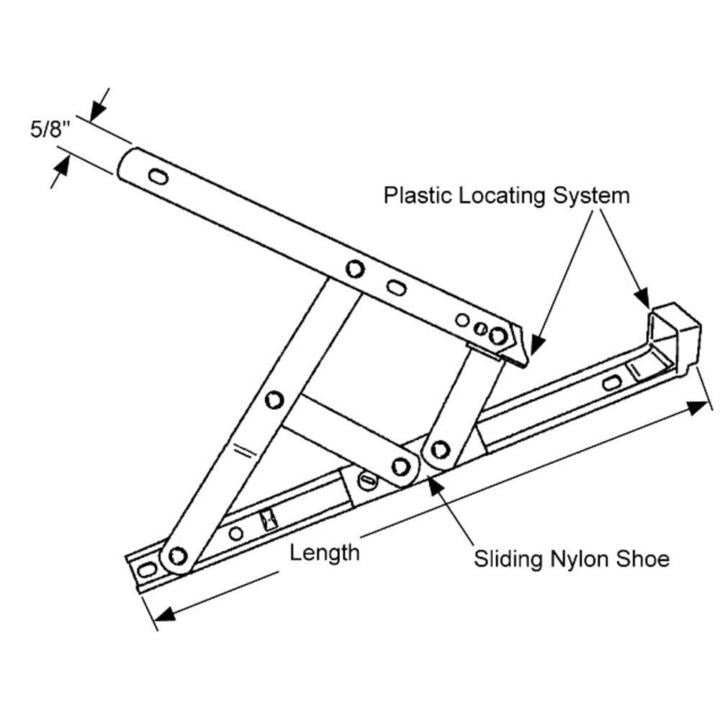 5/8"

Plastic Locating System

Length

Sliding Nylon Shoe