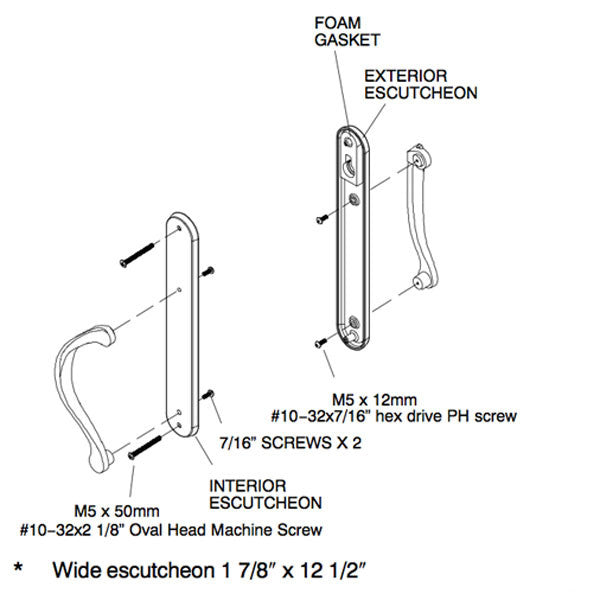 FOAM GASKET

EXTERIOR ESCUTCHEON

M5 x 12mm
#10-32x7/16" hex drive PH screw

7/16" SCREWS X 2

INTERIOR ESCUTCHEON

M5 x 50mm
#10-32x2 1/8" Oval Head Machine Screw

* Wide escutcheon 1 7/8" x 12 1/2"